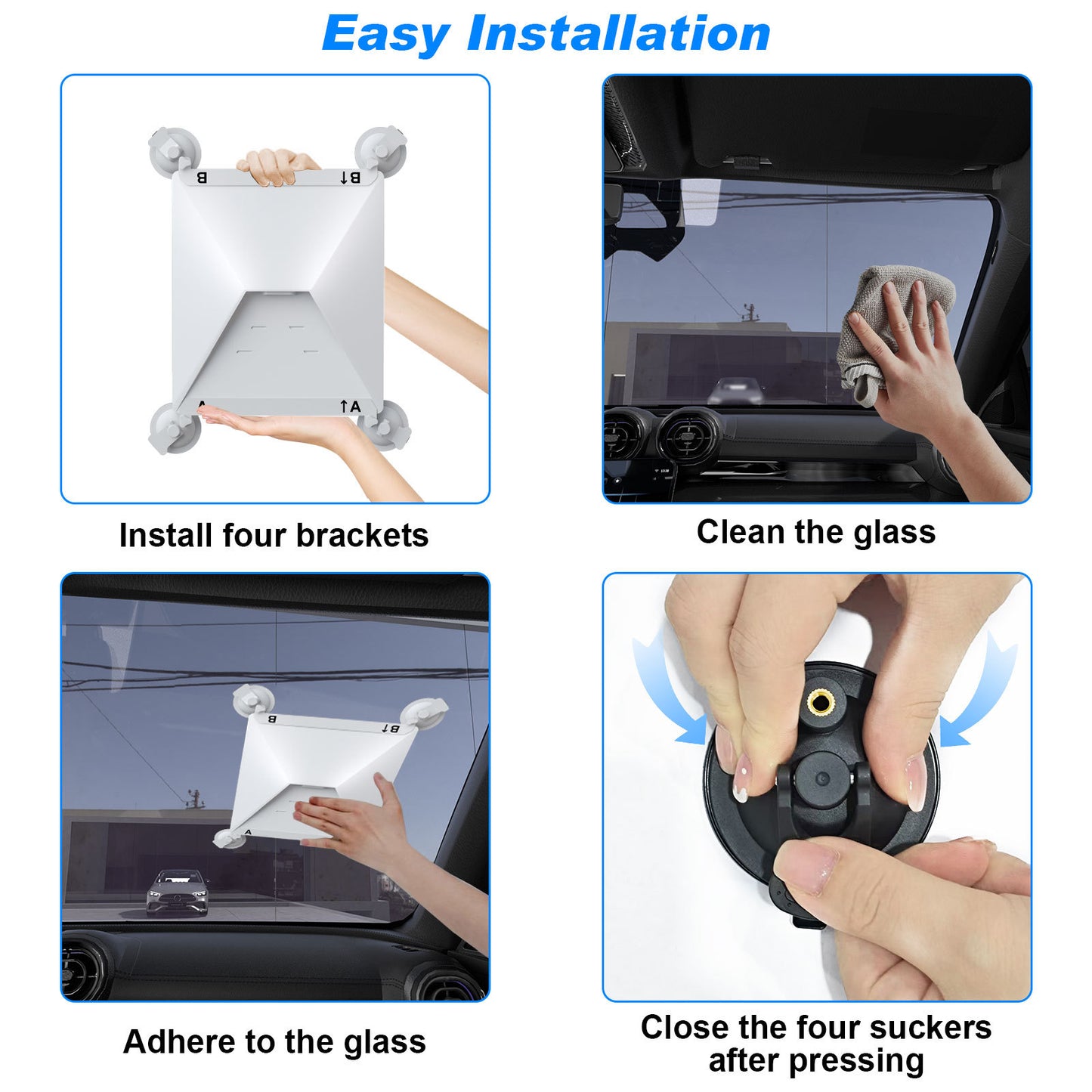 Easy Installation

B B↓
A ↑A

Install four brackets

Clean the glass

B B↓
A

Adhere to the glass

Close the four suckers after pressing