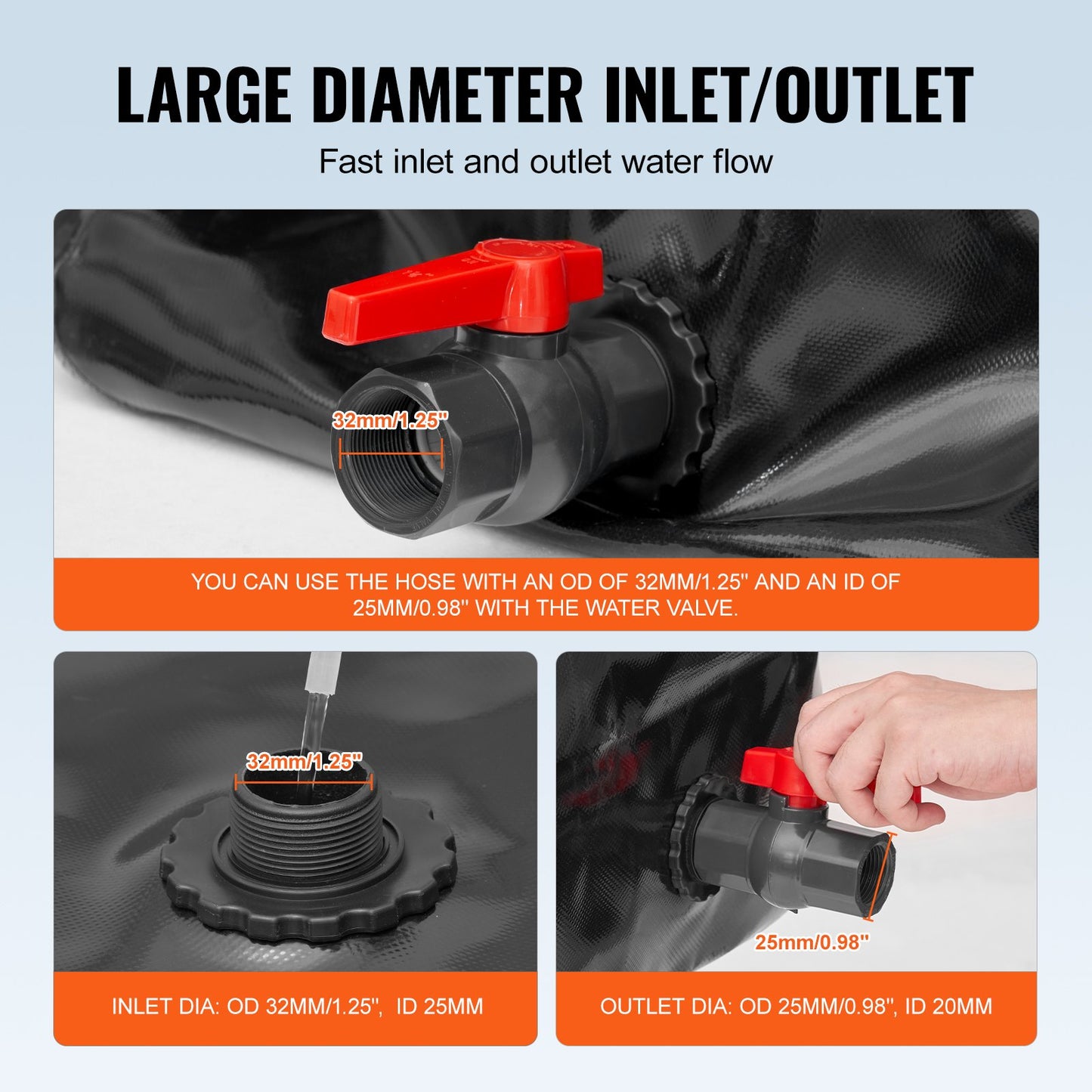 LARGE DIAMETER INLET/OUTLET

Fast inlet and outlet water flow

32mm/1.25"

YOU CAN USE THE HOSE WITH AN OD OF 32MM/1.25" AND AN ID OF 25MM/0.98" WITH THE WATER VALVE.

32mm/1.25"

INLET DIA: OD 32MM/1.25", ID 25MM

25mm/0.98"

OUTLET DIA: OD 25MM/0.98", ID 20MM