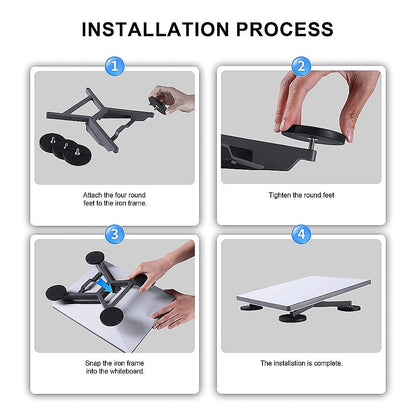 INSTALLATION PROCESS

1

Attach the four round feet to the iron frame.

2

Tighten the round feet

3

Snap the iron frame into the whiteboard.

4

The installation is complete.