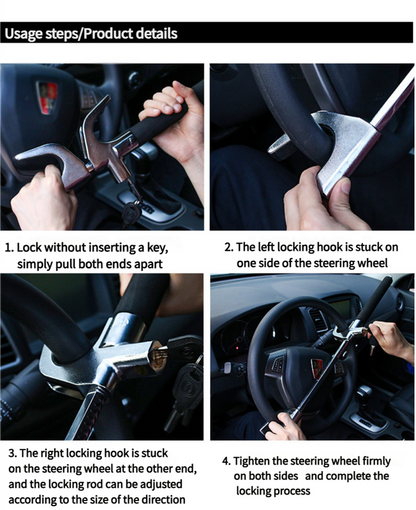 Usage steps/Product details

1. Lock without inserting a key, simply pull both ends apart

2. The left locking hook is stuck on one side of the steering wheel

3. The right locking hook is stuck on the steering wheel at the other end, and the locking rod can be adjusted according to the size of the direction

4. Tighten the steering wheel firmly on both sides and complete the locking process