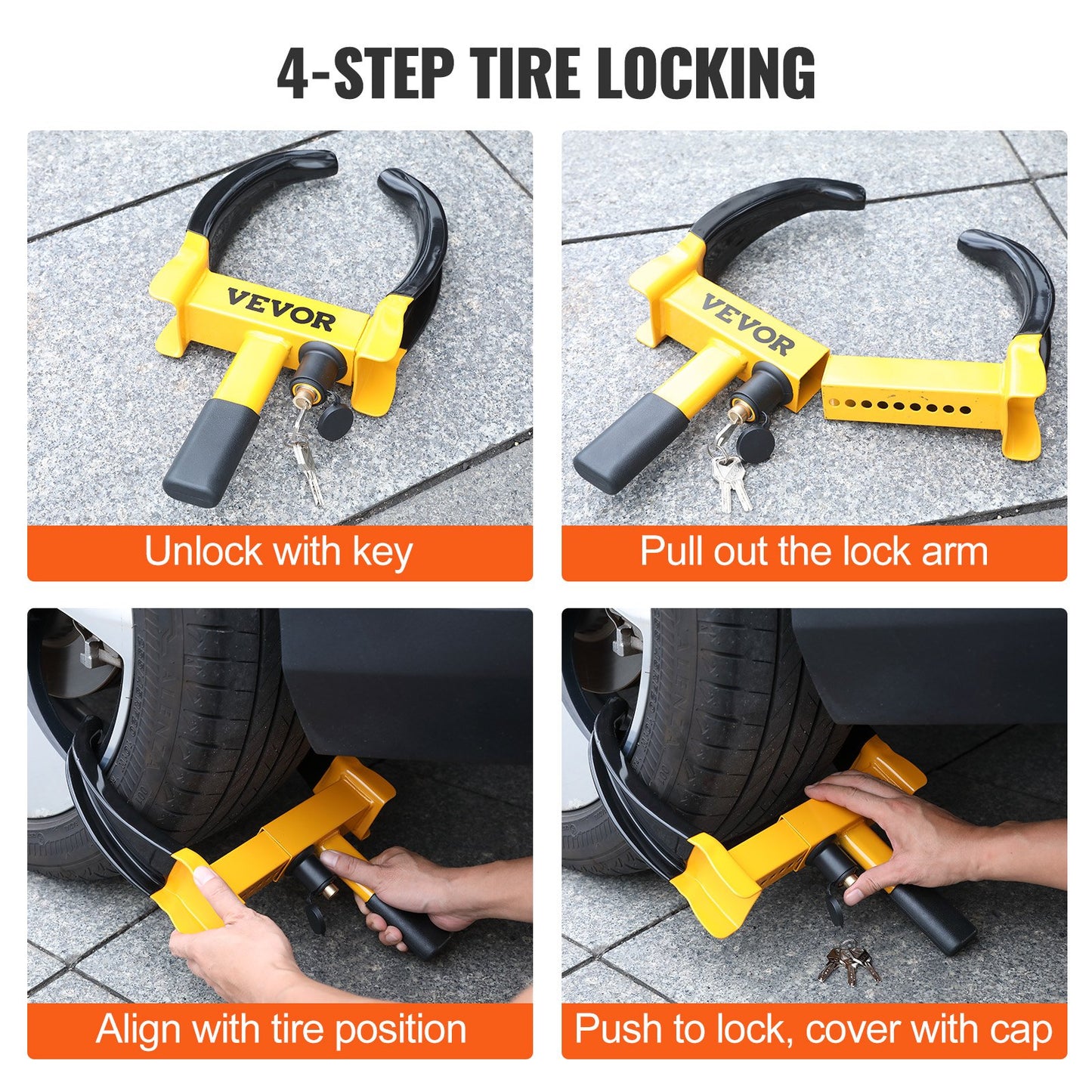 4-STEP TIRE LOCKING

VEVOR

Unlock with key

VEVOR

Pull out the lock arm

Align with tire position

Push to lock, cover with cap